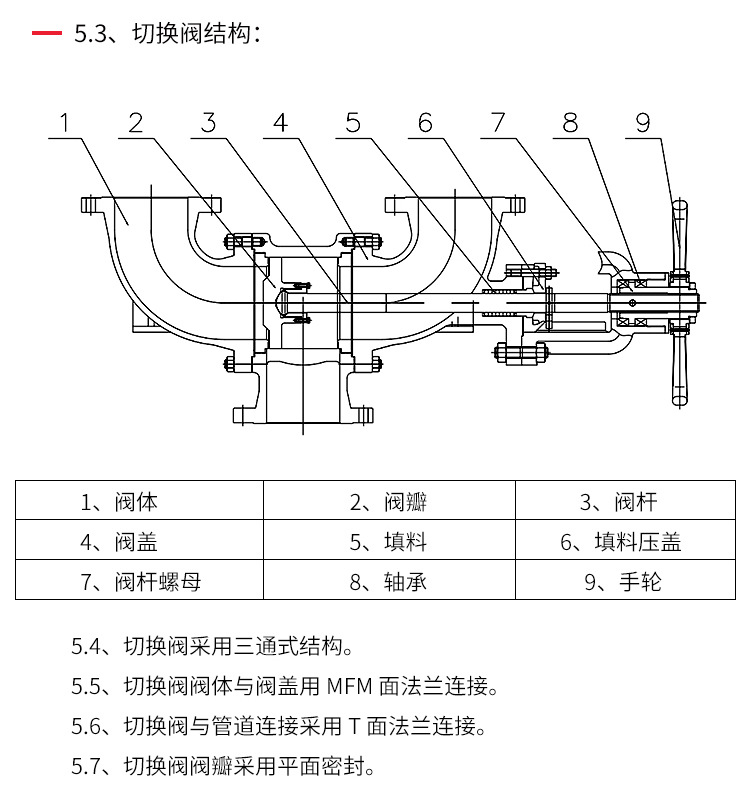 5.3、切换阀结构：

1 2 3 4 5 6 7 8 9

| 1、阀体 | 2、阀瓣 | 3、阀杆 |
|---|---|---|
| 4、阀盖 | 5、填料 | 6、填料压盖 |
| 7、阀杆螺母 | 8、轴承 | 9、手轮 |

5.4、切换阀采用三通式结构。

5.5、切换阀阀体与阀盖用 MFM 面法兰连接。

5.6、切换阀与管道连接采用 T 面法兰连接。

5.7、切换阀阀瓣采用平面密封。